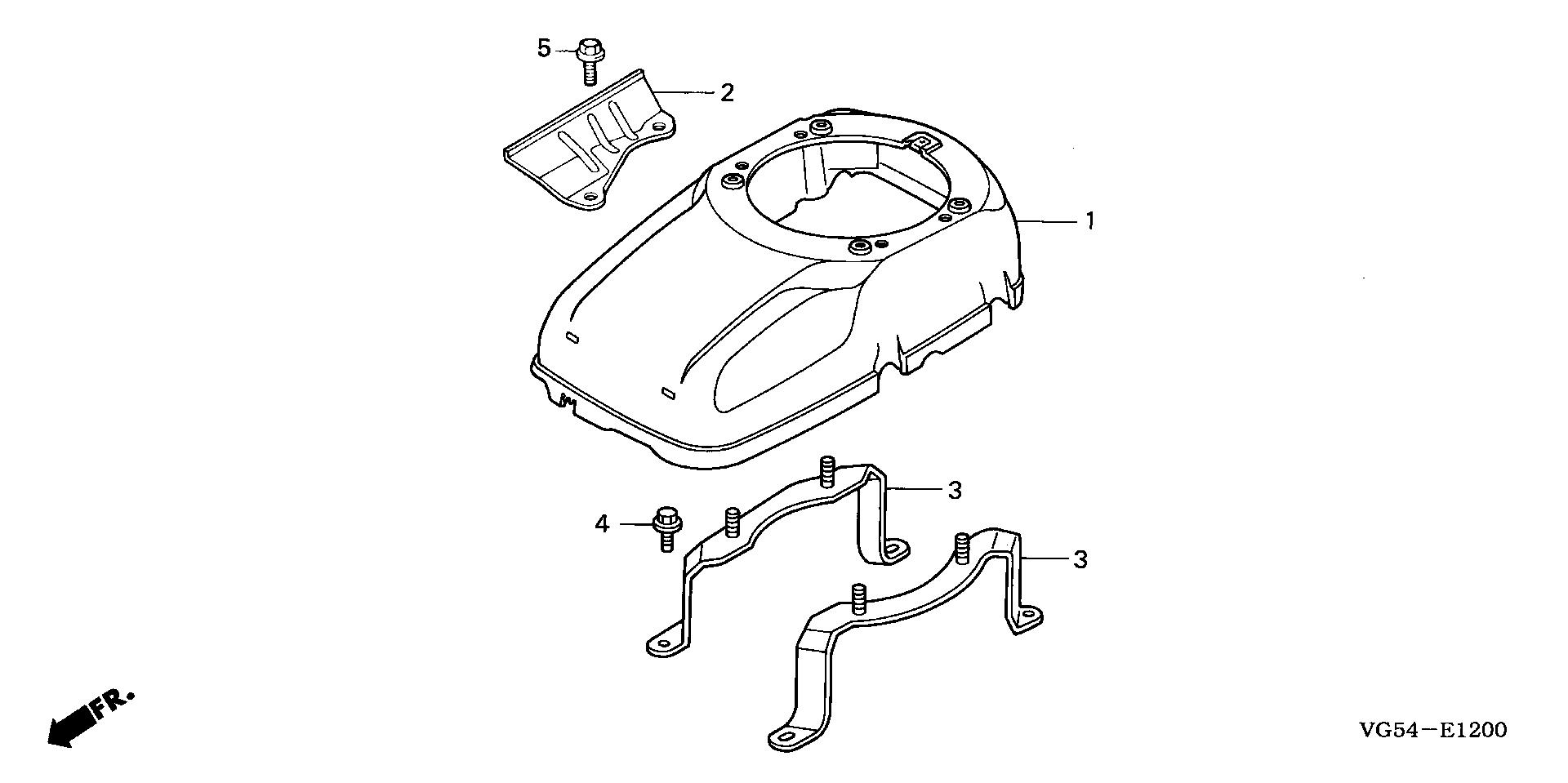 5
2
1
3
4
3
FR.
VG54－E1200